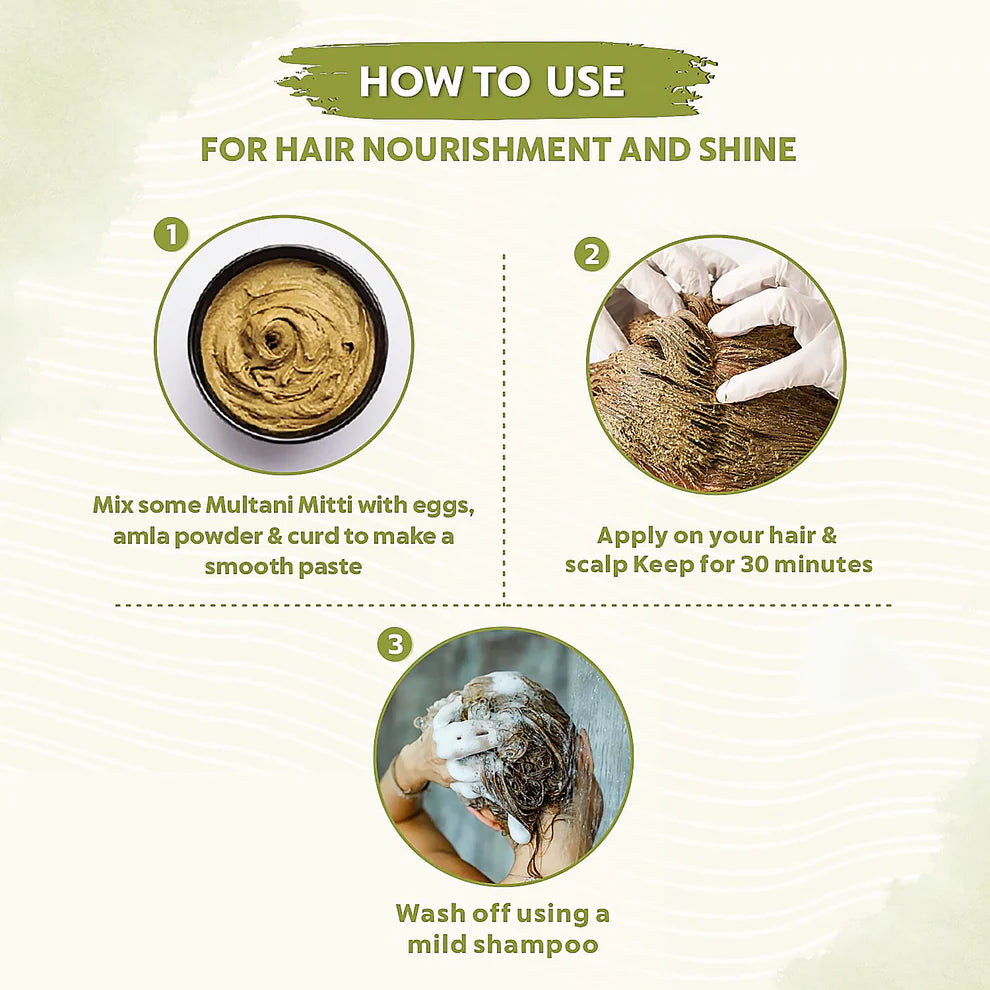 HOW TO USE

FOR HAIR NOURISHMENT AND SHINE

1

Mix some Multani Mitti with eggs, amla powder & curd to make a smooth paste

2

Apply on your hair & scalp Keep for 30 minutes

3

Wash off using a mild shampoo