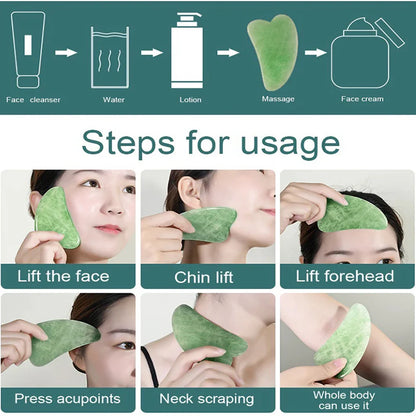 Face cleanser

Water

Lotion

Massage

Face cream

Steps for usage

Lift the face

Chin lift

Lift forehead

Press acupoints

Neck scraping

Whole body can use it