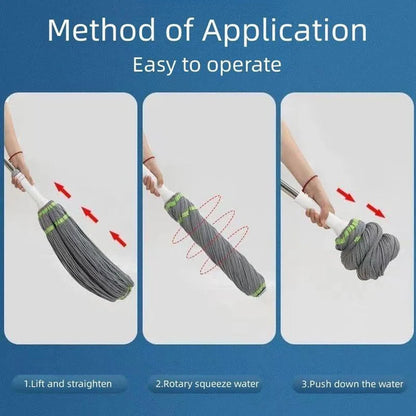 Method of Application

Easy to operate

1.Lift and straighten

2.Rotary squeeze water

3.Push down the water