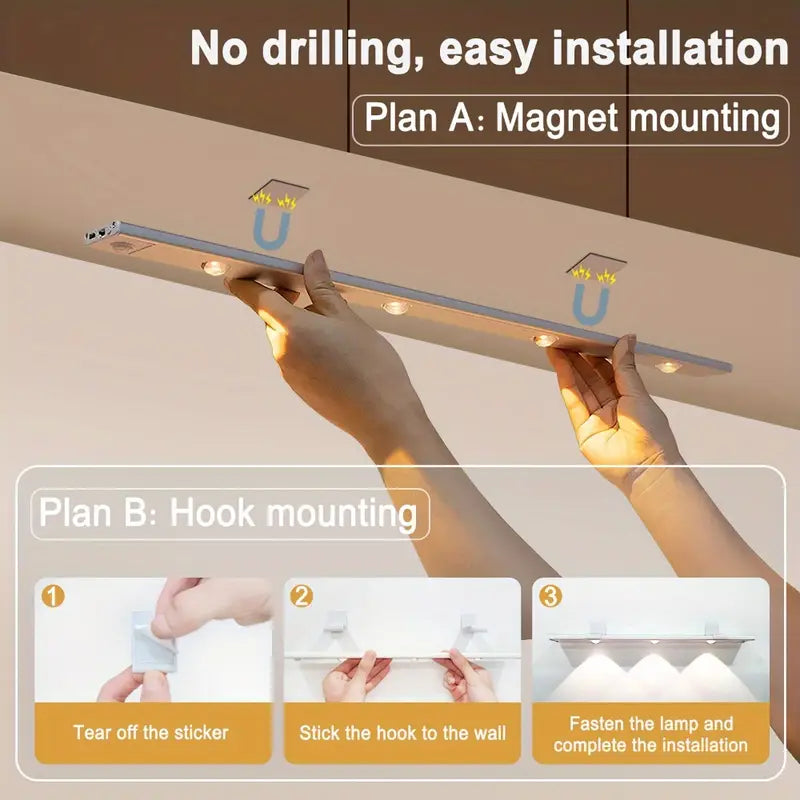 No drilling, easy installation

Plan A: Magnet mounting

Plan B: Hook mounting

1
Tear off the sticker

2
Stick the hook to the wall

3
Fasten the lamp and complete the installation