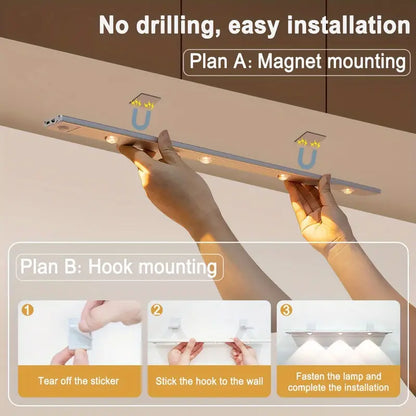 No drilling, easy installation

Plan A: Magnet mounting

Plan B: Hook mounting

1
Tear off the sticker

2
Stick the hook to the wall

3
Fasten the lamp and complete the installation