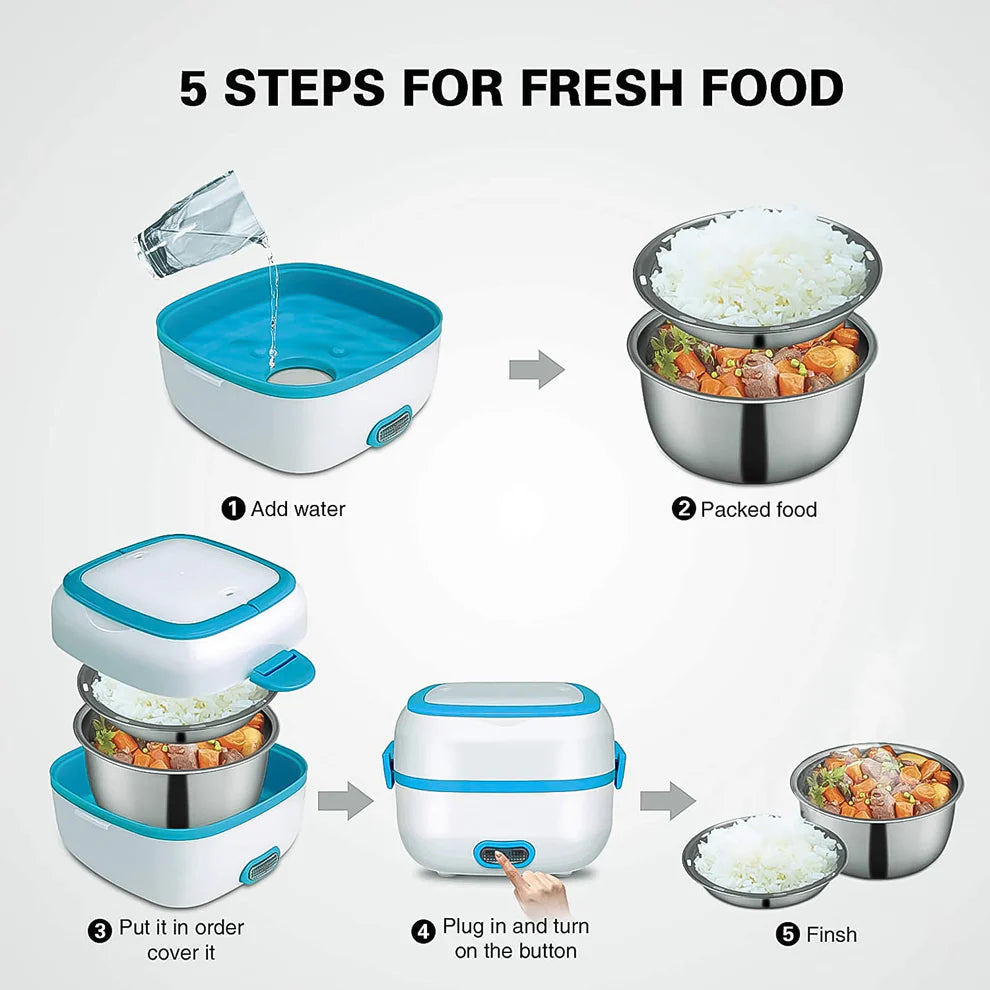 5 STEPS FOR FRESH FOOD

1 Add water

2 Packed food

3 Put it in order cover it

4 Plug in and turn on the button

5 Finsh