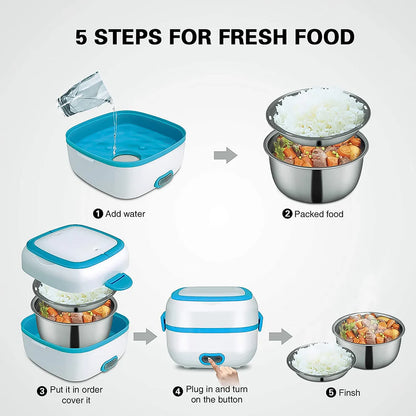 5 STEPS FOR FRESH FOOD

❶ Add water

❷ Packed food

❸ Put it in order cover it

❹ Plug in and turn on the button

❺ Finsh