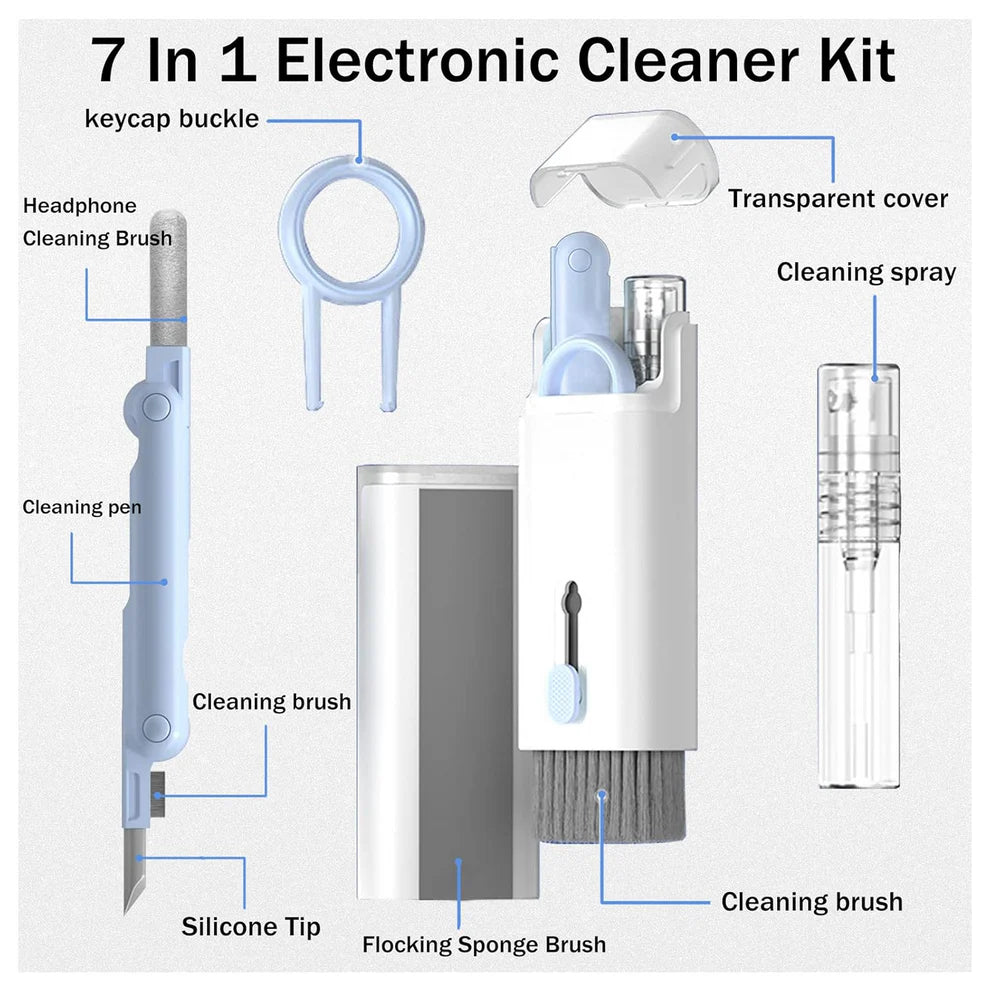 7 In 1 Electronic Cleaner Kit

keycap buckle

Transparent cover

Headphone Cleaning Brush

Cleaning spray

Cleaning pen

Cleaning brush

Silicone Tip

Flocking Sponge Brush

Cleaning brush