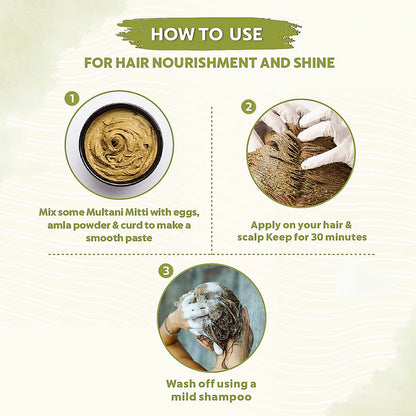 HOW TO USE

FOR HAIR NOURISHMENT AND SHINE

1

Mix some Multani Mitti with eggs, amla powder & curd to make a smooth paste

2

Apply on your hair & scalp Keep for 30 minutes

3

Wash off using a mild shampoo