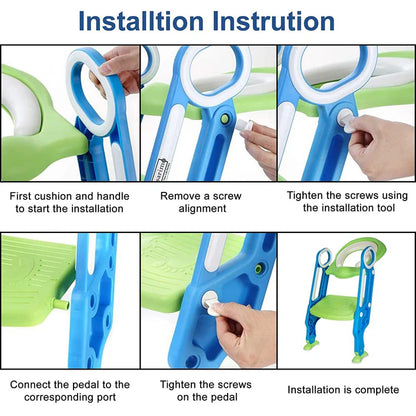 Installtion Instrution

First cushion and handle to start the installation

Remove a screw alignment

Tighten the screws using the installation tool

Connect the pedal to the corresponding port

Tighten the screws on the pedal

Installation is complete