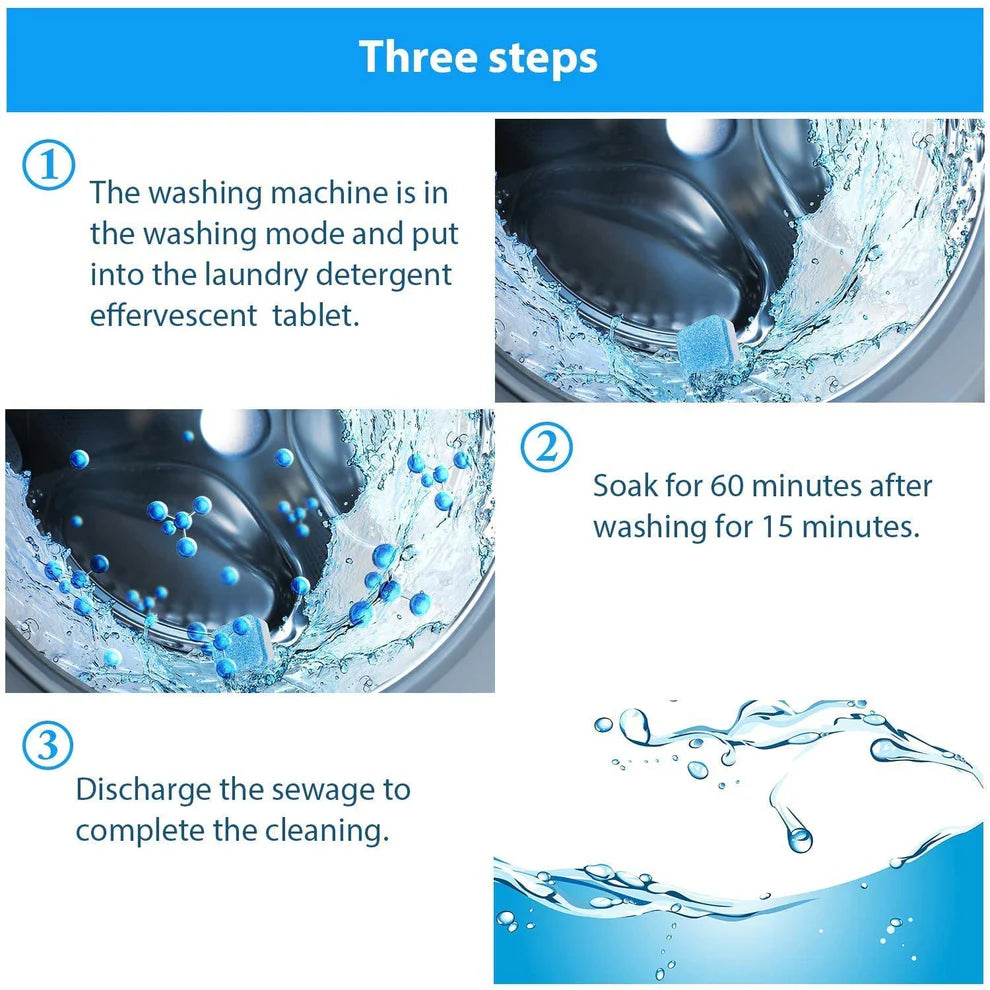 Three steps

①
The washing machine is in the washing mode and put into the laundry detergent effervescent tablet.

②
Soak for 60 minutes after washing for 15 minutes.

③
Discharge the sewage to complete the cleaning.