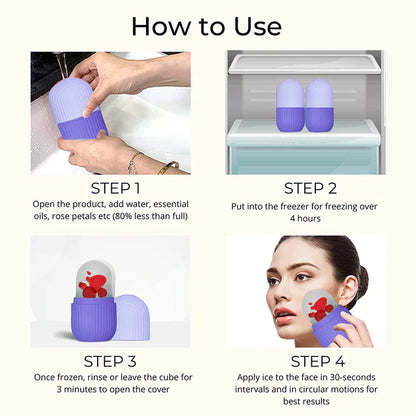 How to Use

STEP 1

Open the product, add water, essential oils, rose petals etc (80% less than full)

STEP 2

Put into the freezer for freezing over 4 hours

STEP 3

Once frozen, rinse or leave the cube for 3 minutes to open the cover

STEP 4

Apply ice to the face in 30-seconds intervals and in circular motions for best results