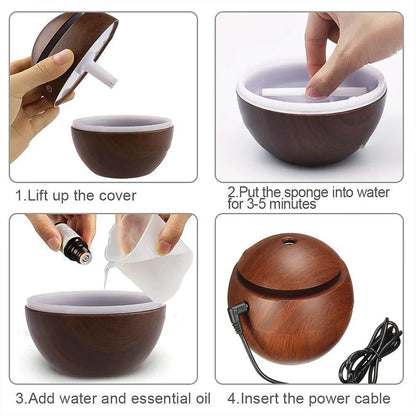 1.Lift up the cover

2.Put the sponge into water for 3-5 minutes

3.Add water and essential oil

4.Insert the power cable