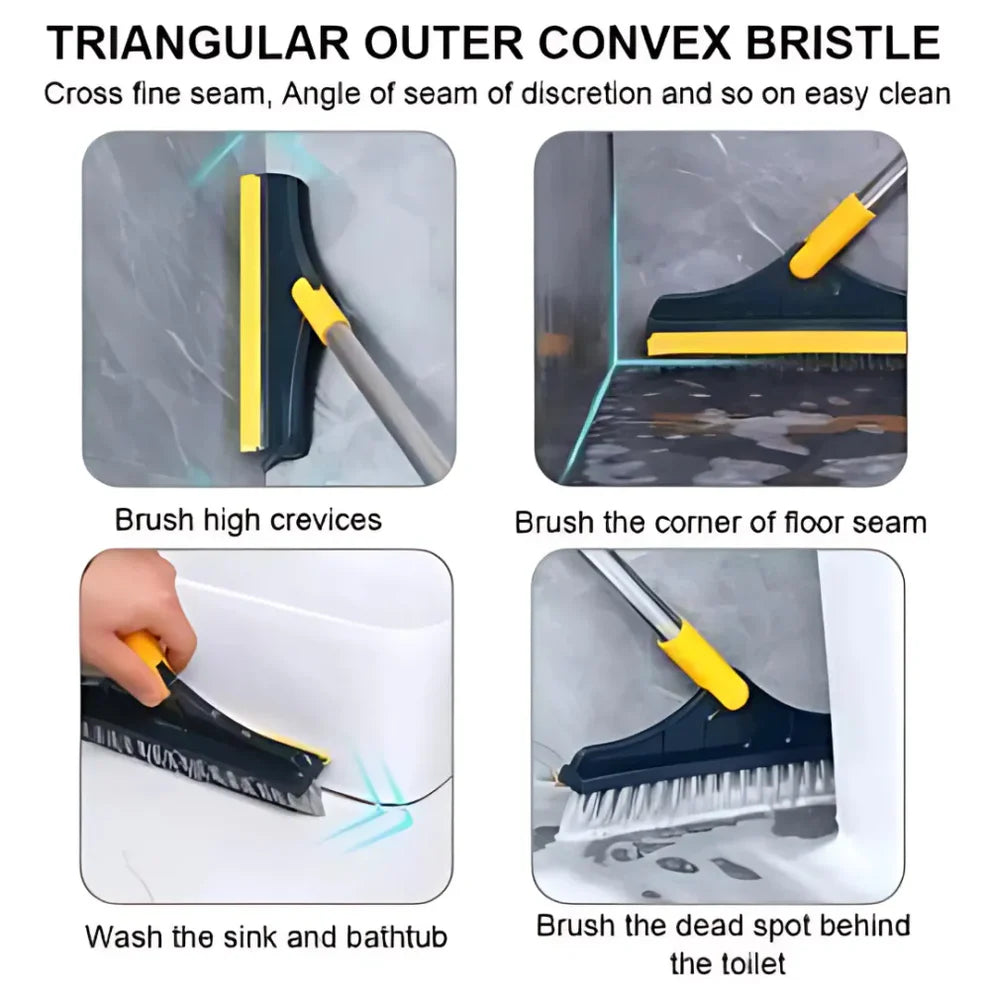 TRIANGULAR OUTER CONVEX BRISTLE

Cross fine seam, Angle of seam of discretion and so on easy clean

Brush high crevices

Brush the corner of floor seam

Wash the sink and bathtub

Brush the dead spot behind the toilet