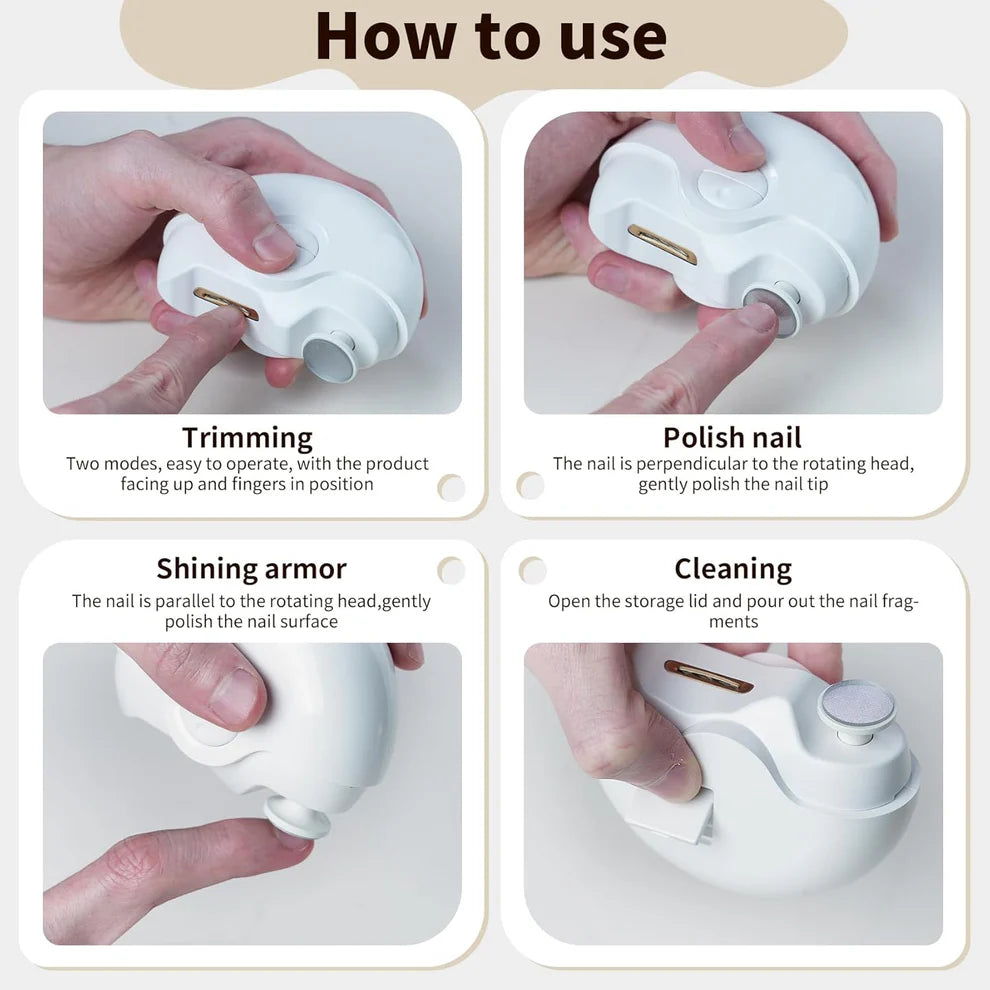 How to use

Trimming
Two modes, easy to operate, with the product facing up and fingers in position

Polish nail
The nail is perpendicular to the rotating head, gently polish the nail tip

Shining armor
The nail is parallel to the rotating head,gently polish the nail surface

Cleaning
Open the storage lid and pour out the nail fragments