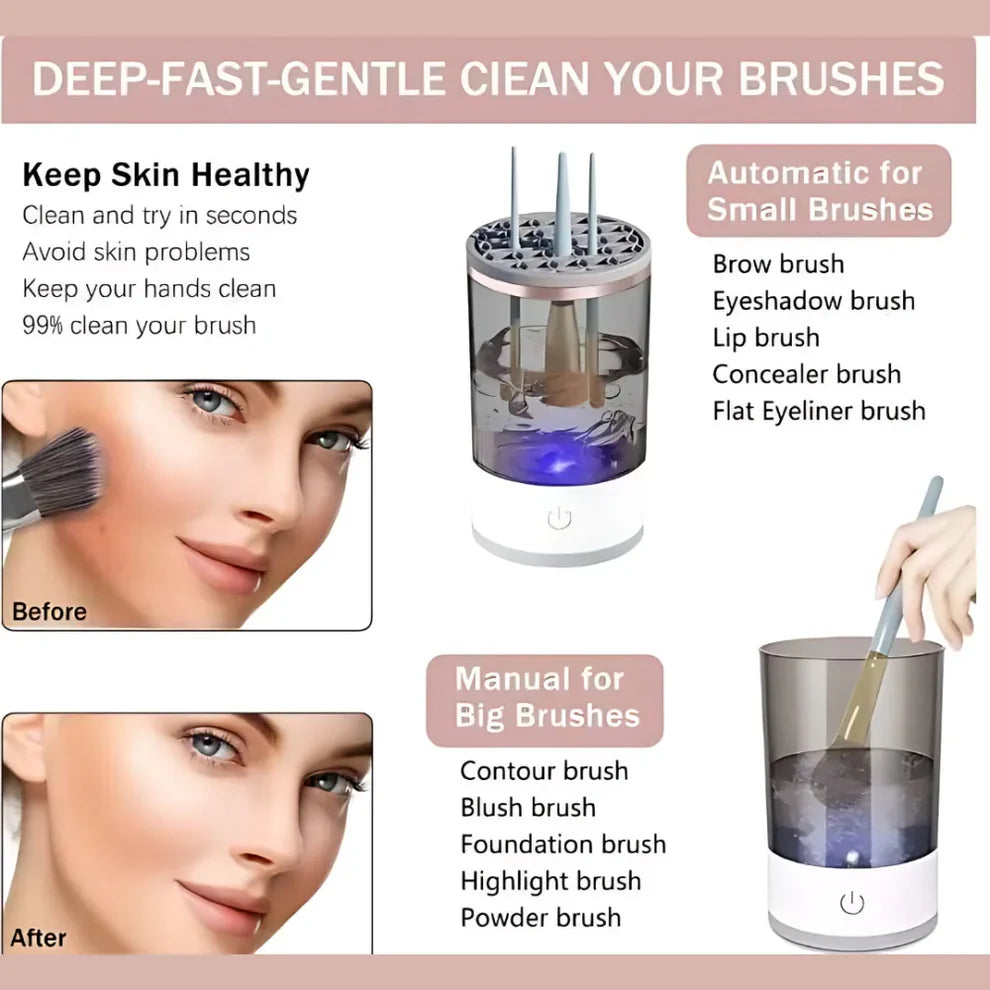 DEEP-FAST-GENTLE CIEAN YOUR BRUSHES

Keep Skin Healthy
Clean and try in seconds
Avoid skin problems
Keep your hands clean
99% clean your brush

Before

After

Automatic for Small Brushes

Brow brush
Eyeshadow brush
Lip brush
Concealer brush
Flat Eyeliner brush

Manual for Big Brushes

Contour brush
Blush brush
Foundation brush
Highlight brush
Powder brush