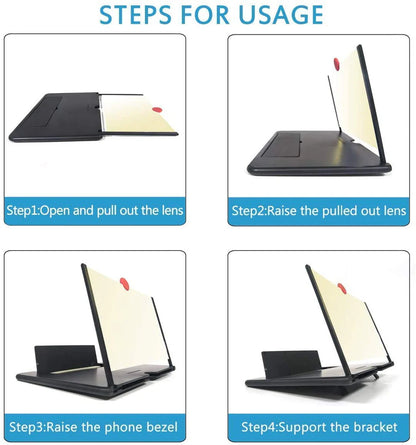 STEPS FOR USAGE

Step1:Open and pull out the lens

Step2:Raise the pulled out lens

Step3:Raise the phone bezel

Step4:Support the bracket