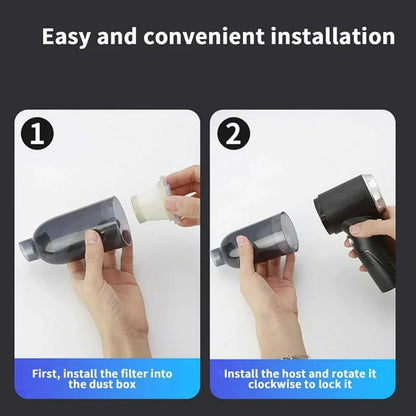 Easy and convenient installation

1

First, install the filter into the dust box

2

Install the host and rotate it clockwise to lock it