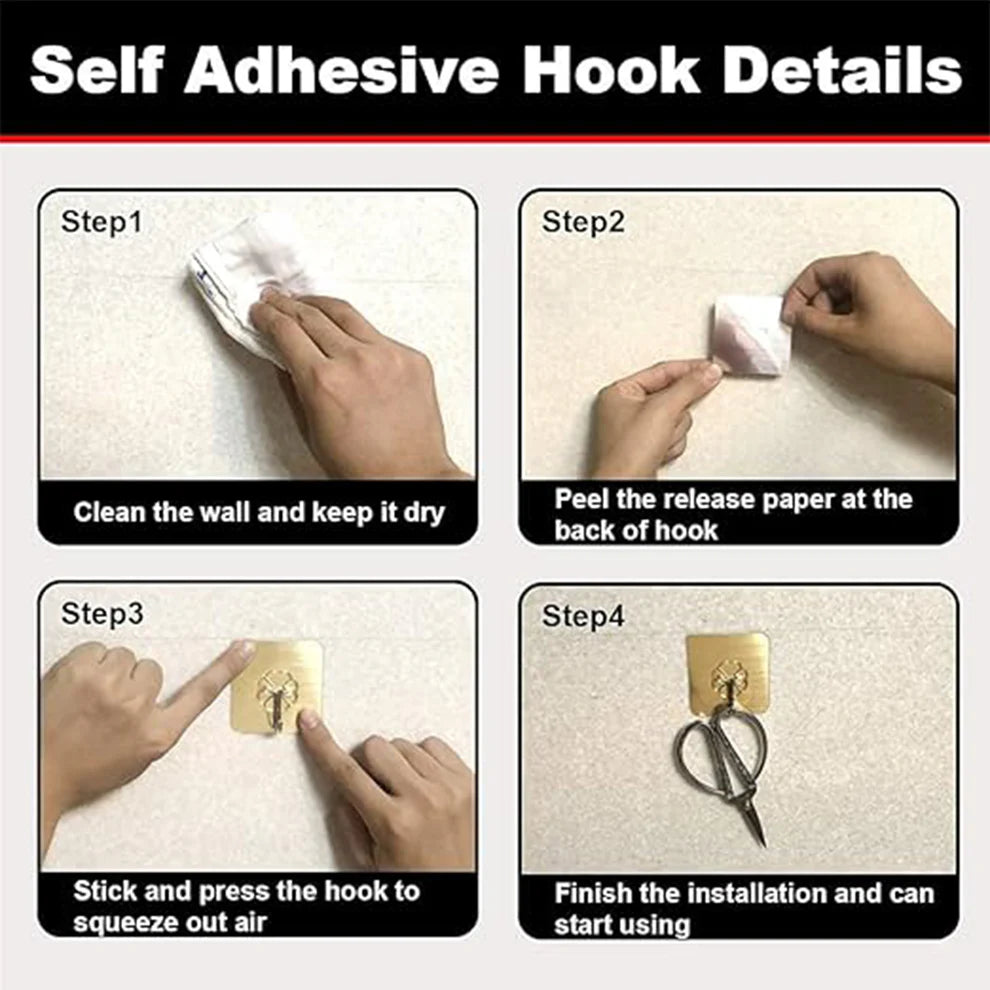 Self Adhesive Hook Details

Step1

Clean the wall and keep it dry

Step2

Peel the release paper at the back of hook

Step3

Stick and press the hook to squeeze out air

Step4

Finish the installation and can start using