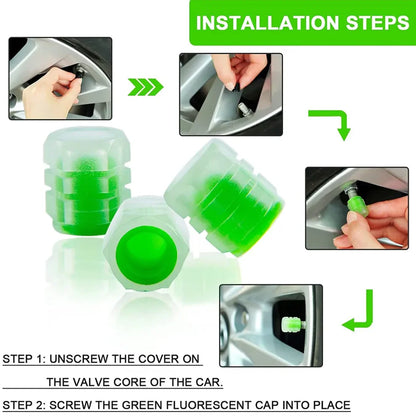 INSTALLATION STEPS

STEP 1: UNSCREW THE COVER ON THE VALVE CORE OF THE CAR.

STEP 2: SCREW THE GREEN FLUORESCENT CAP INTO PLACE