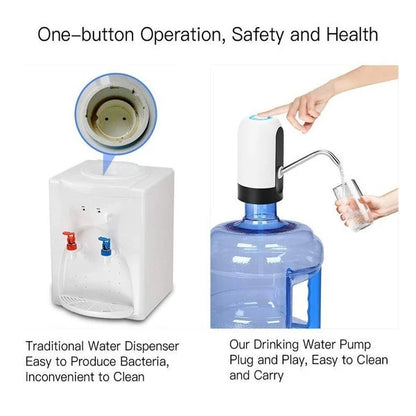 One–button Operation, Safety and Health

Traditional Water Dispenser
Easy to Produce Bacteria,
Inconvenient to Clean

Our Drinking Water Pump
Plug and Play, Easy to Clean
and Carry