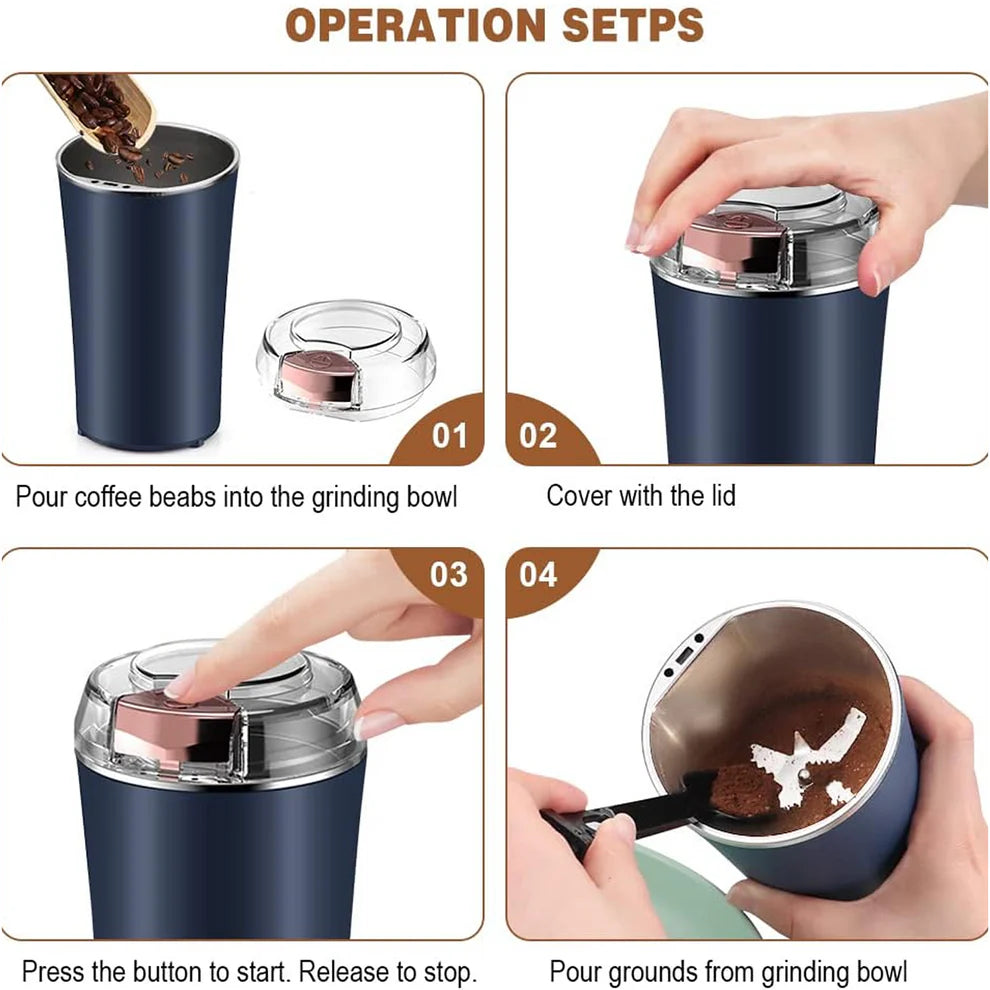 OPERATION SETPS

01

Pour coffee beabs into the grinding bowl

02

Cover with the lid

03

Press the button to start. Release to stop.

04

Pour grounds from grinding bowl